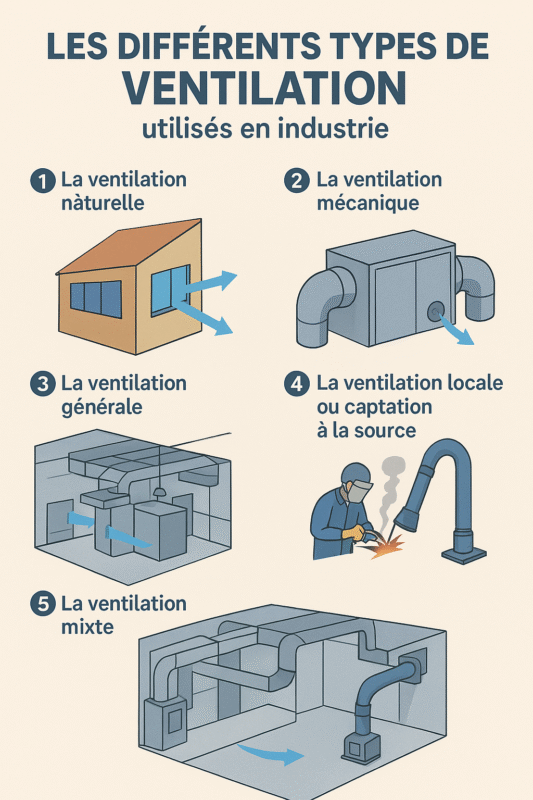 LES DIFFÉRENTS TYPES DE
VENTILATION
utilisés en industrie

1 La ventilation nàturelle

2 La ventilation mécanique

3 La ventilation générale

4 La ventilation locale ou captation à la source

5 La ventilation mixte